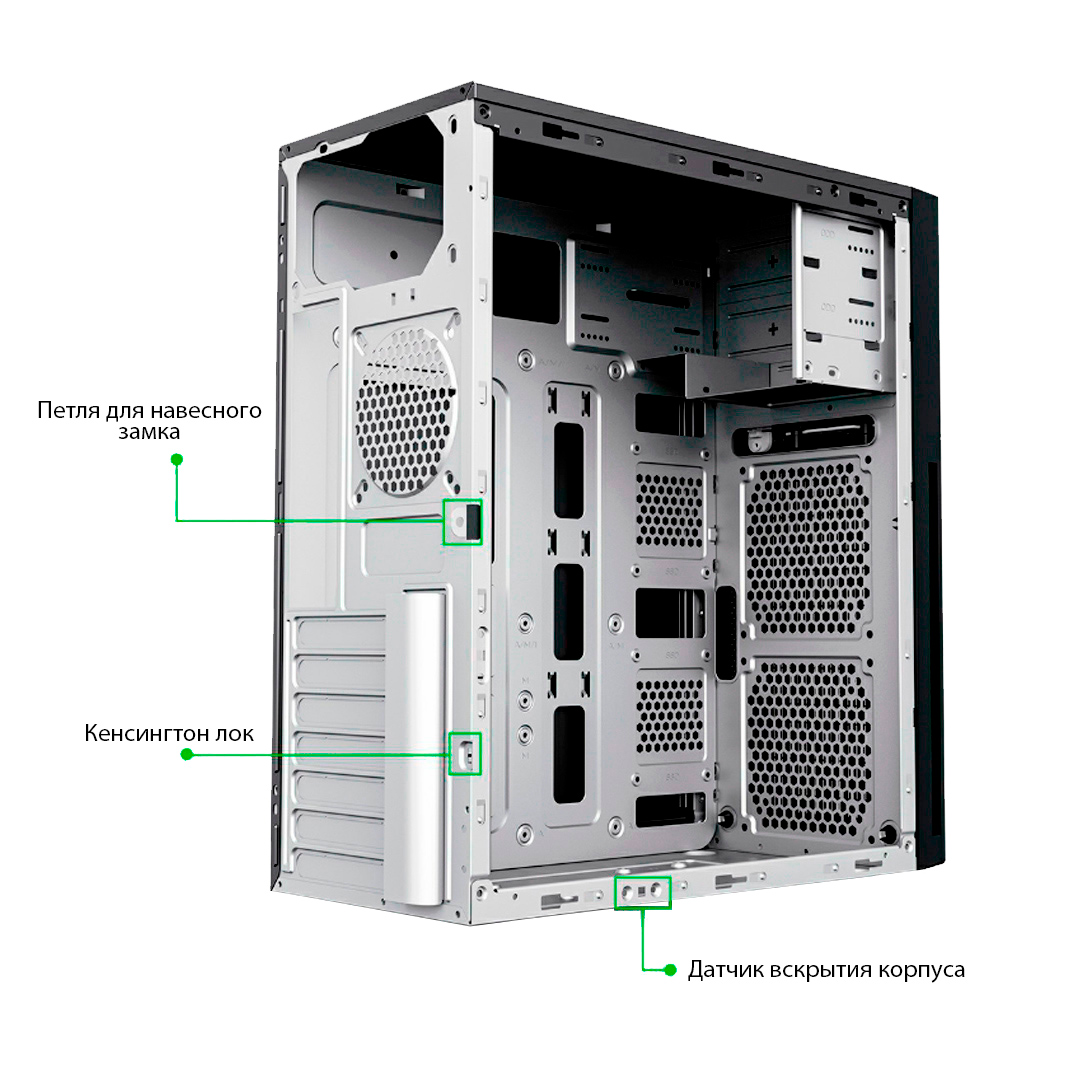 Петля для навесного замка

Кенсингтон лок

Датчик вскрытия корпуса